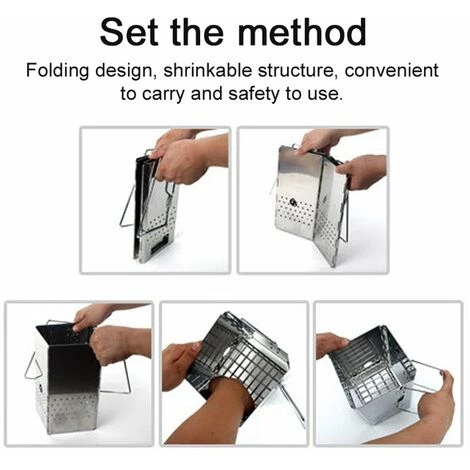 Set the method

Folding design, shrinkable structure, convenient to carry and safety to use.