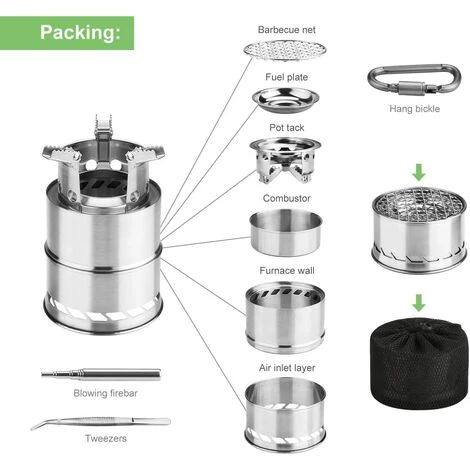 Packing:

Barbecue net

Fuel plate

Pot tack

Combustor

Furnace wall

Air inlet layer

Hang bickle

Blowing firebar

Tweezers