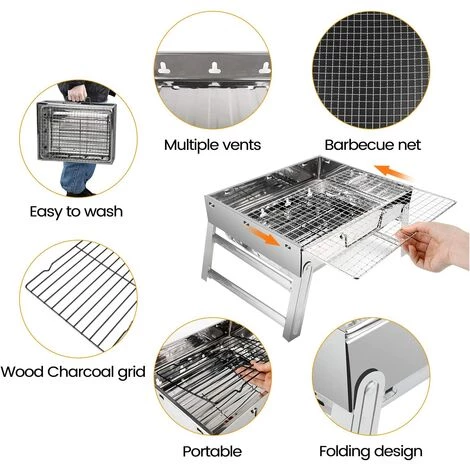 Multiple vents

Barbecue net

Easy to wash

Wood Charcoal grid

Portable

Folding design