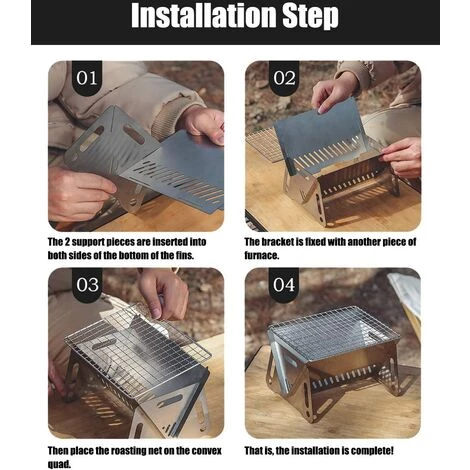 Installation Step

01

The 2 support pieces are inserted into both sides of the bottom of the fins.

02

The bracket is fixed with another piece of furnace.

03

Then place the roasting net on the convex quad.

04

That is, the installation is complete!