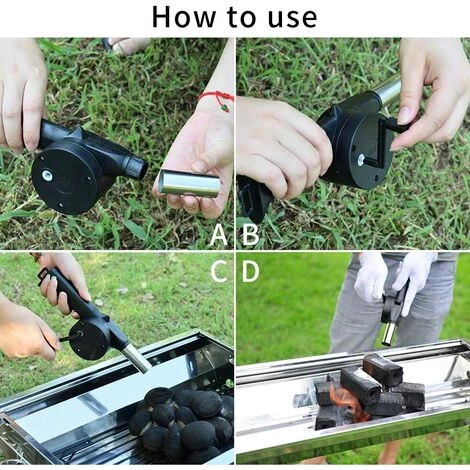 How to use

A

B

C

D