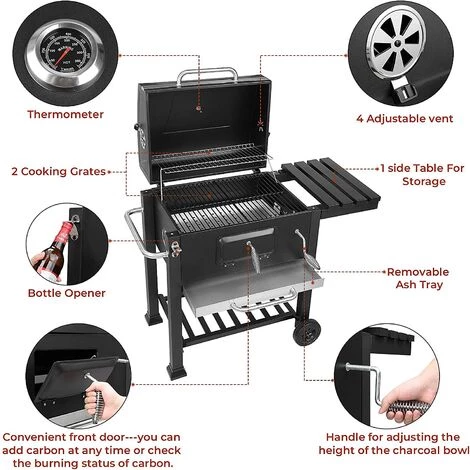 Thermometer

4 Adjustable vent

2 Cooking Grates

1 side Table For Storage

Bottle Opener

Removable Ash Tray

Convenient front door---you can add carbon at any time or check the burning status of carbon.

Handle for adjusting the height of the charcoal bowl