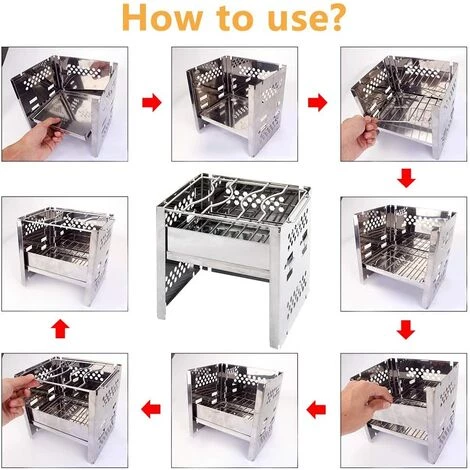 How to use?