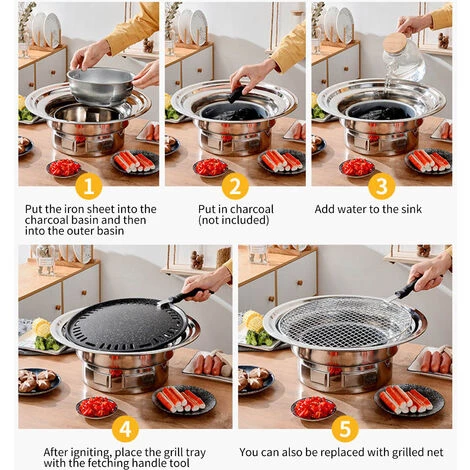 1

Put the iron sheet into the charcoal basin and then into the outer basin

2

Put in charcoal (not included)

3

Add water to the sink

4

After igniting, place the grill tray with the fetching handle tool

5

You can also be replaced with grilled net