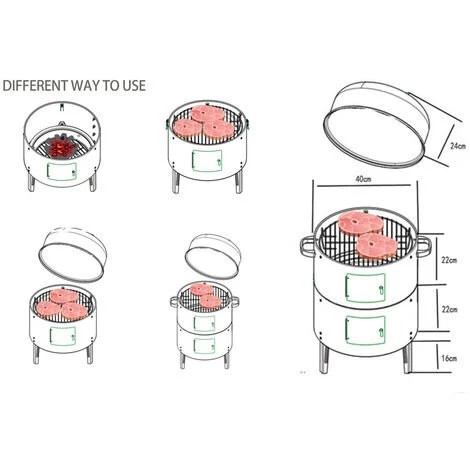 DIFFERENT WAY TO USE

24cm

40cm

22cm

22cm

16cm