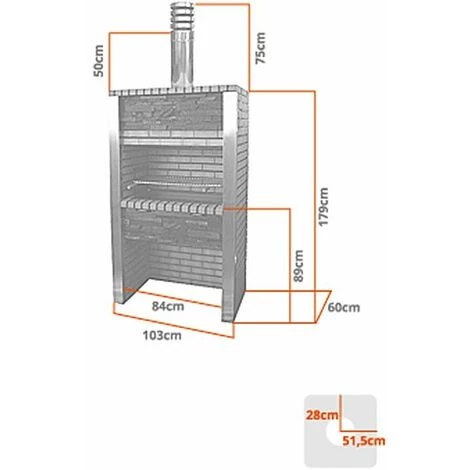 50cm
75cm
179cm
89cm
84cm
60cm
103cm
28cm
51,5cm