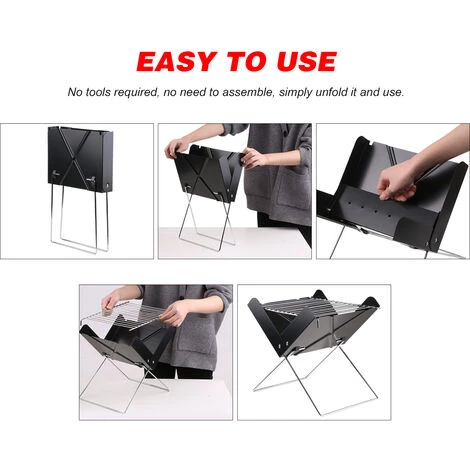 EASY TO USE

No tools required, no need to assemble, simply unfold it and use.