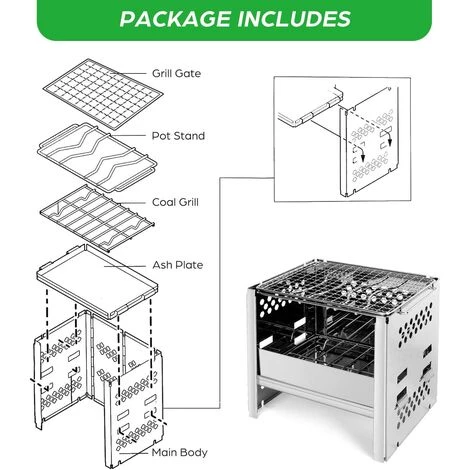 PACKAGE INCLUDES

Grill Gate

Pot Stand

Coal Grill

Ash Plate

Main Body