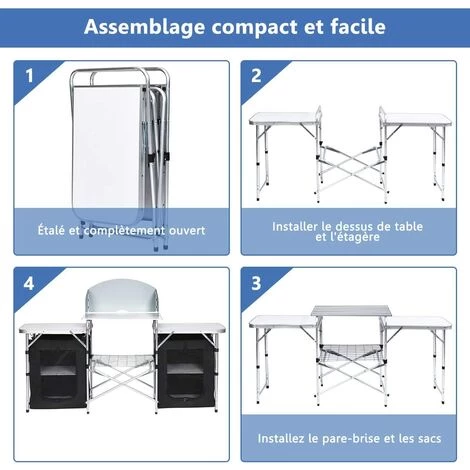 Assemblage compact et facile

1

Étalé et complètement ouvert

2

Installer le dessus de table et l'étagère

4

3

Installez le pare-brise et les sacs